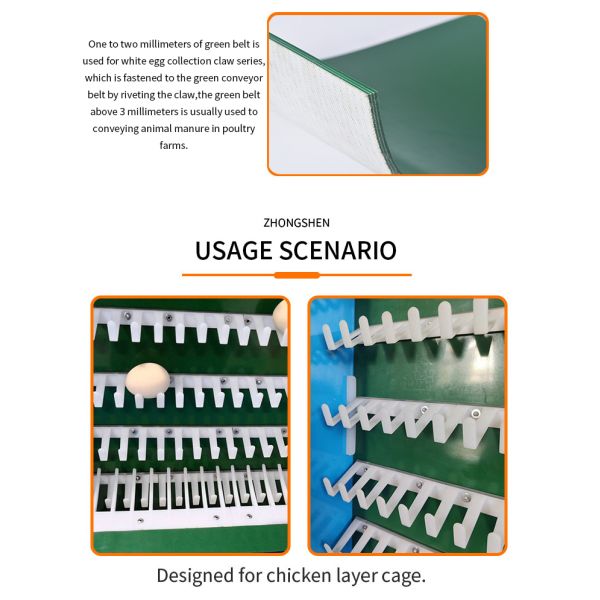 One to two millimeters of green belt is used for white egg collection claw series, which is fastened to the green conveyor belt by riveting the claw,the green belt above 3 millimeters is usually used to conveying animal manure in poultry farms.

ZHONGSHEN

USAGE SCENARIO

Designed for chicken layer cage.